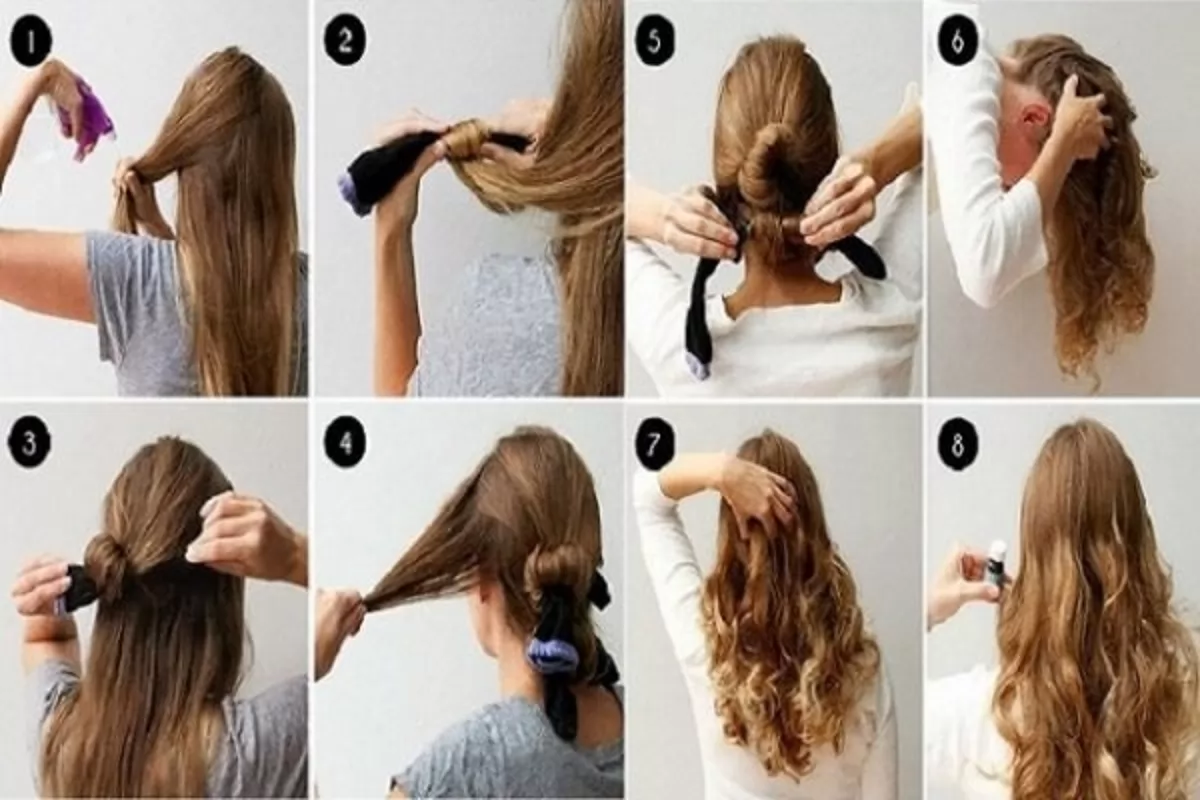 1
2
5
6
3
4
7
8