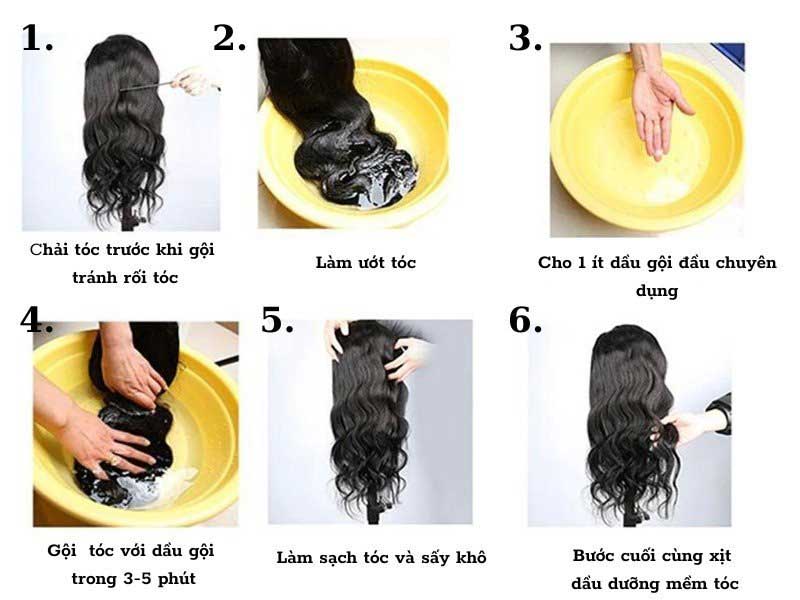 1.

Chải tóc trước khi gội tránh rối tóc

2.

Làm ướt tóc

3.

Cho 1 ít dầu gội đầu chuyên dụng

4.

Gội  tóc với dầu gội trong 3-5 phút

5.

Làm sạch tóc và sấy khô

6.

Bước cuối cùng xịt dầu dưỡng mềm tóc